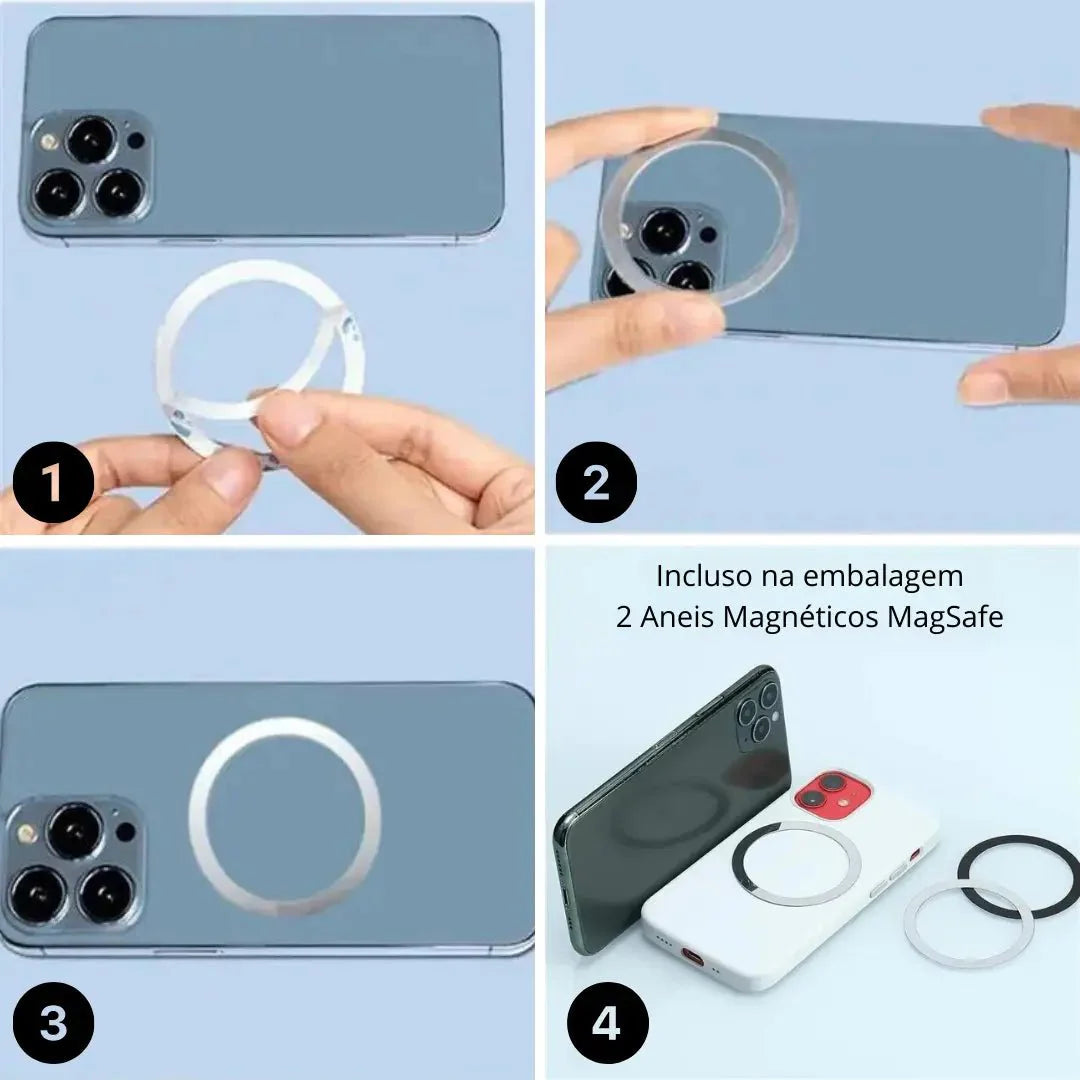 1

2

3

Incluso na embalagem
2 Aneis Magnéticos MagSafe

4